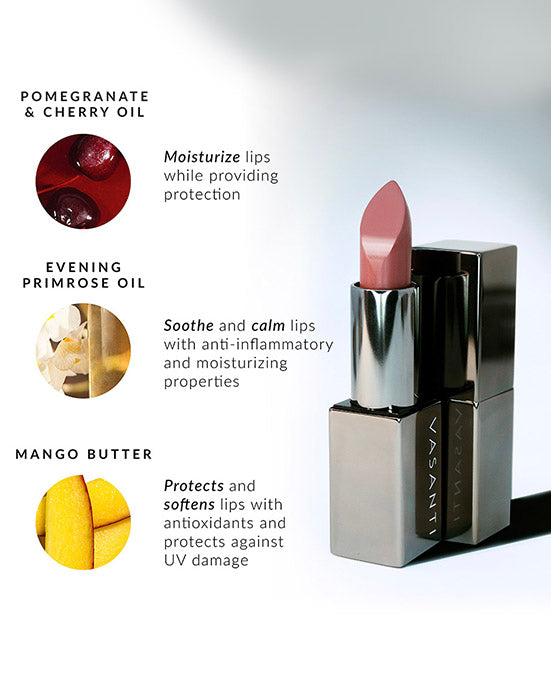 POMEGRANATE & CHERRY OIL

Moisturize lips while providing protection

EVENING PRIMROSE OIL

Soothe and calm lips with anti-inflammatory and moisturizing properties

MANGO BUTTER

Protects and softens lips with antioxidants and protects against UV damage

VASANTI