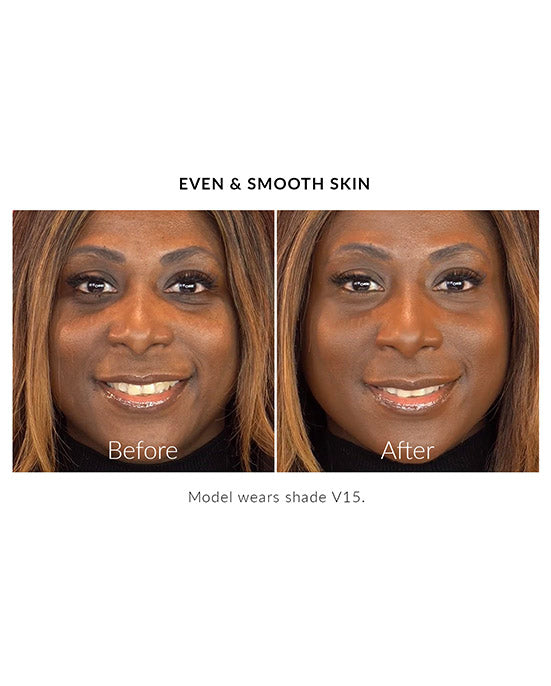 EVEN & SMOOTH SKIN

Before

After

Model wears shade V15.