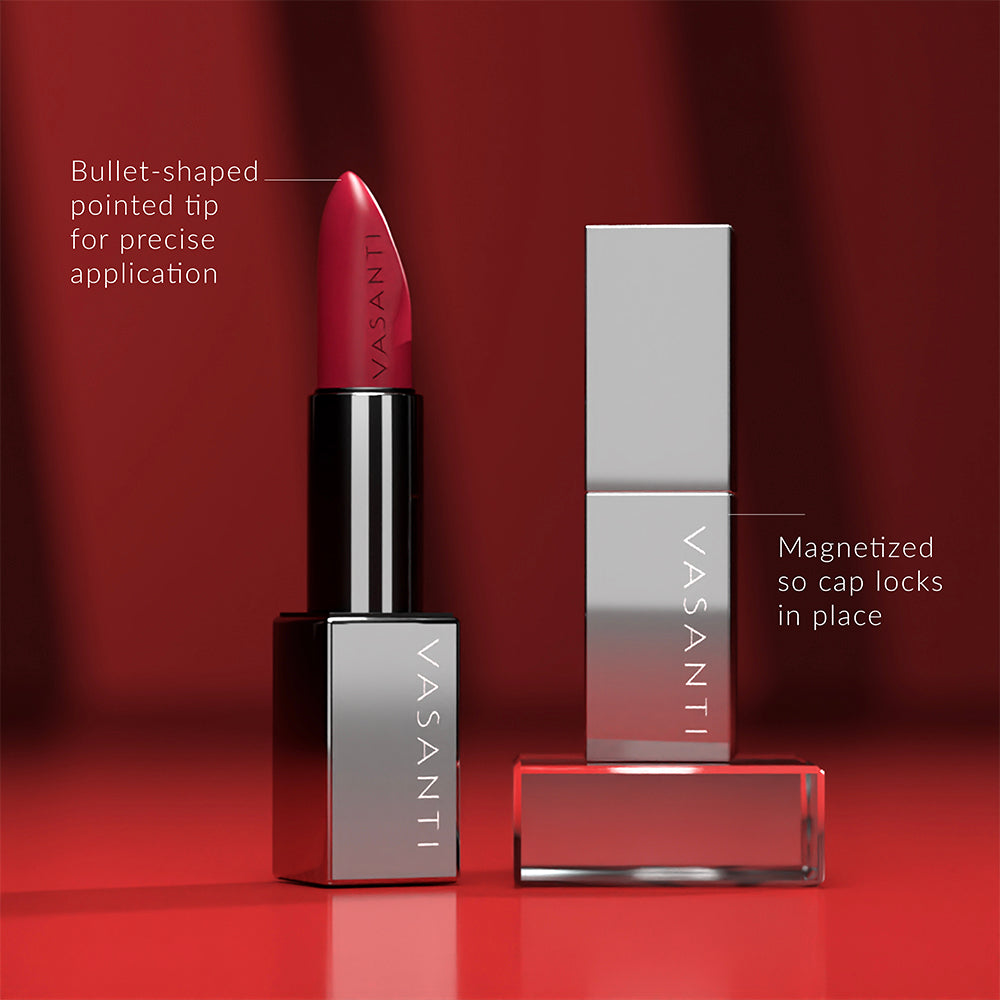 Bullet-shaped pointed tip for precise application

VASANTI

VASANTI

VASANTI

Magnetized so cap locks in place