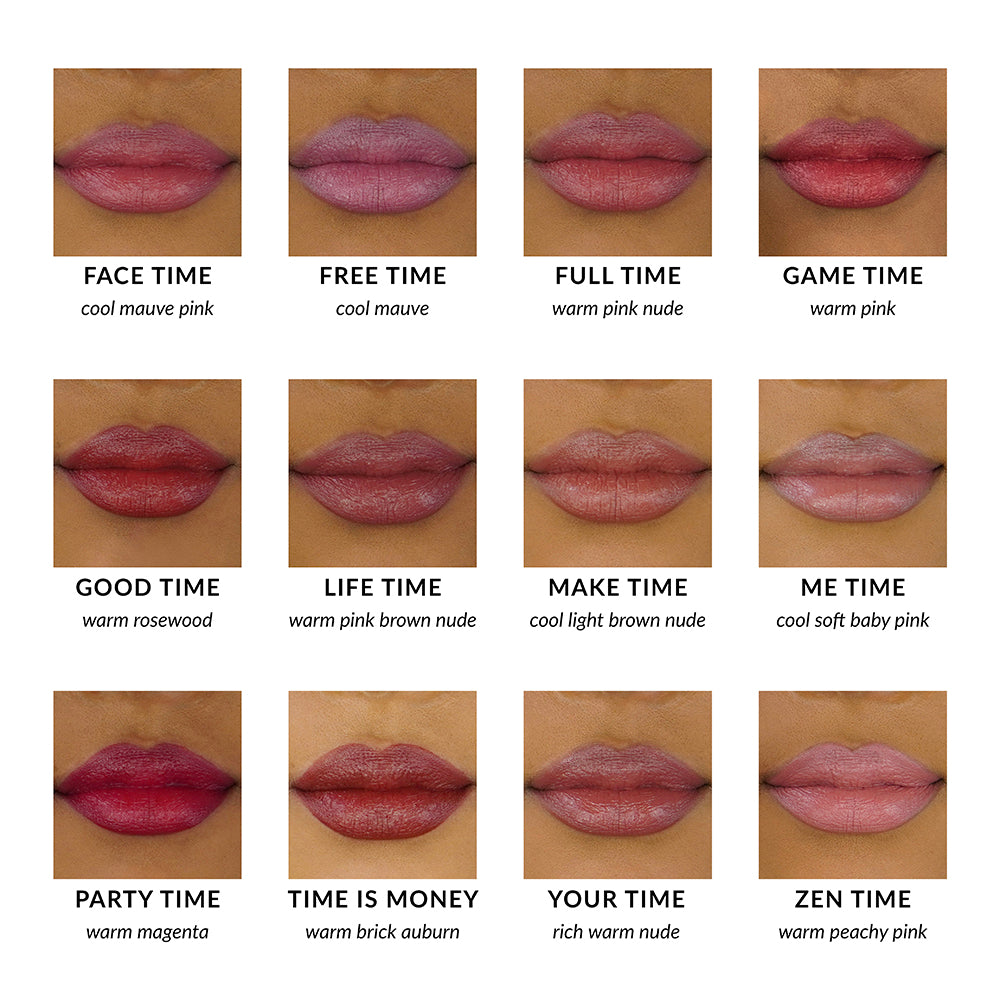 FACE TIME
cool mauve pink

FREE TIME
cool mauve

FULL TIME
warm pink nude

GAME TIME
warm pink

GOOD TIME
warm rosewood

LIFE TIME
warm pink brown nude

MAKE TIME
cool light brown nude

ME TIME
cool soft baby pink

PARTY TIME
warm magenta

TIME IS MONEY
warm brick auburn

YOUR TIME
rich warm nude

ZEN TIME
warm peachy pink